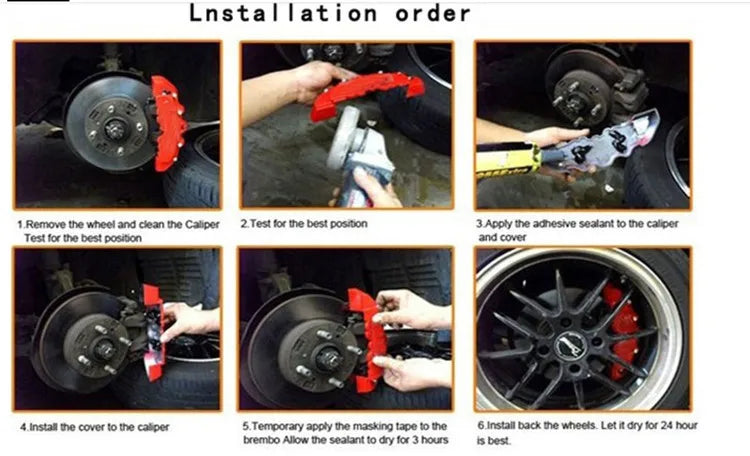 Lnstallation order

1.Remove the wheel and clean the Caliper Test for the best position

2.Test for the best position

3.Apply the adhesive sealant to the caliper and cover

4.Install the cover to the caliper

5.Temporary apply the masking tape to the brembo Allow the sealant to dry for 3 hours

6.Install back the wheels. Let it dry for 24 hour is best.