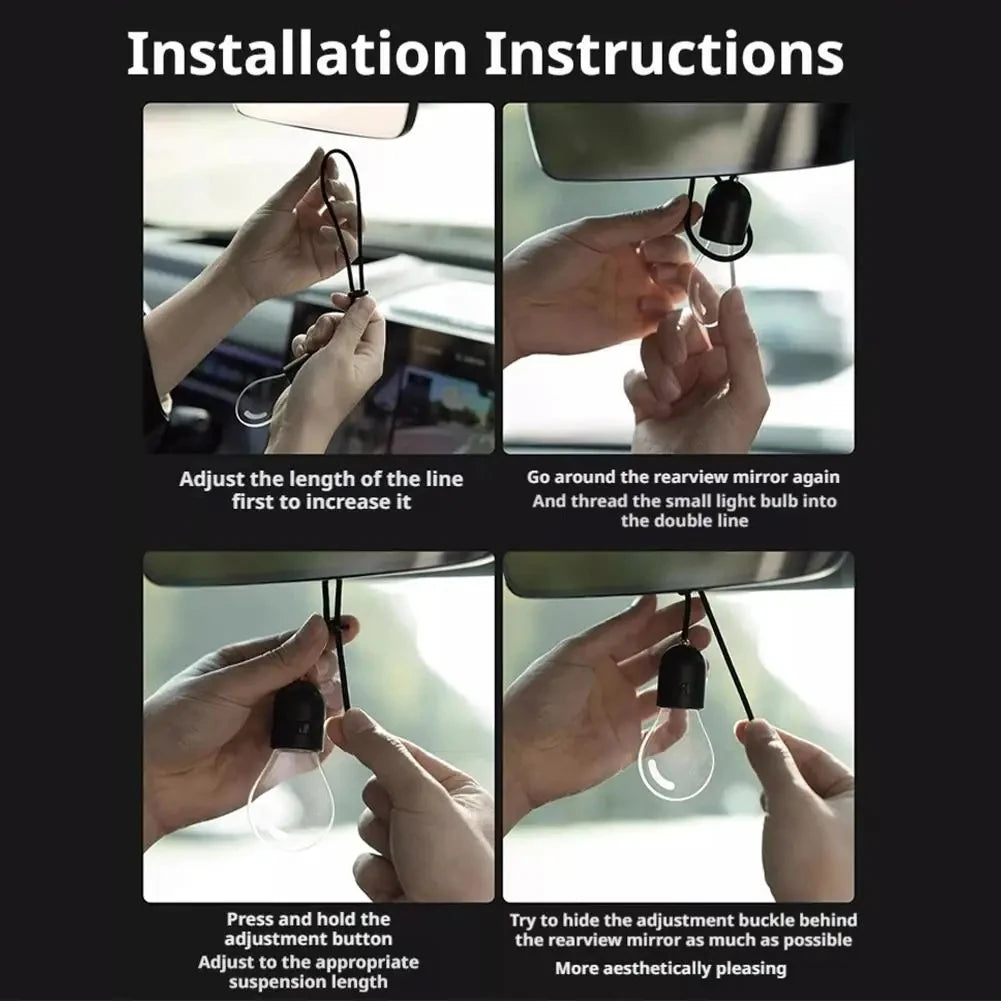 Installation Instructions

Adjust the length of the line first to increase it

Go around the rearview mirror again
And thread the small light bulb into the double line

Press and hold the adjustment button
Adjust to the appropriate suspension length

Try to hide the adjustment buckle behind the rearview mirror as much as possible
More aesthetically pleasing