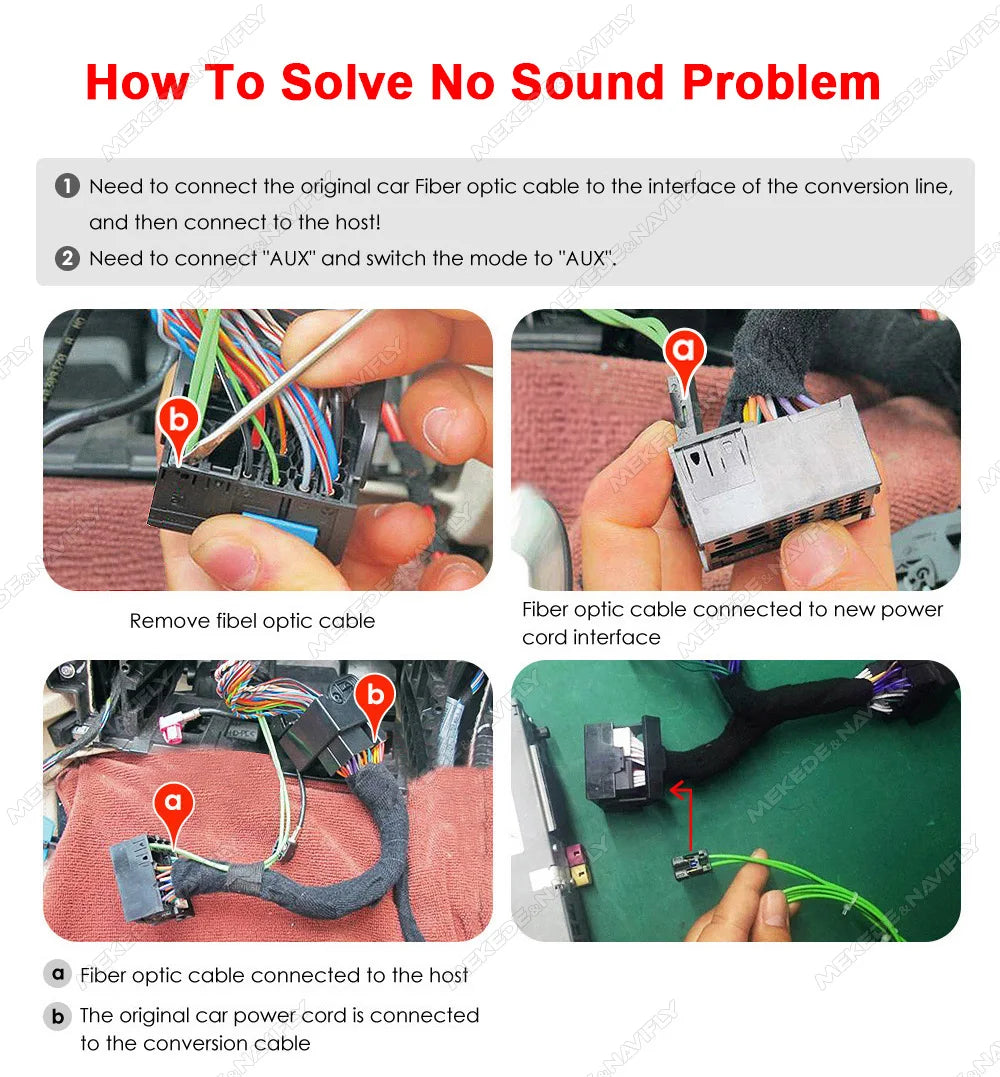 How To Solve No Sound Problem

1 Need to connect the original car Fiber optic cable to the interface of the conversion line, and then connect to the host!

2 Need to connect "AUX" and switch the mode to "AUX".

b

a

Remove fibel optic cable

Fiber optic cable connected to new power cord interface

b

a

a Fiber optic cable connected to the host

b The original car power cord is connected to the conversion cable

MEKEDE&NAVIFLY