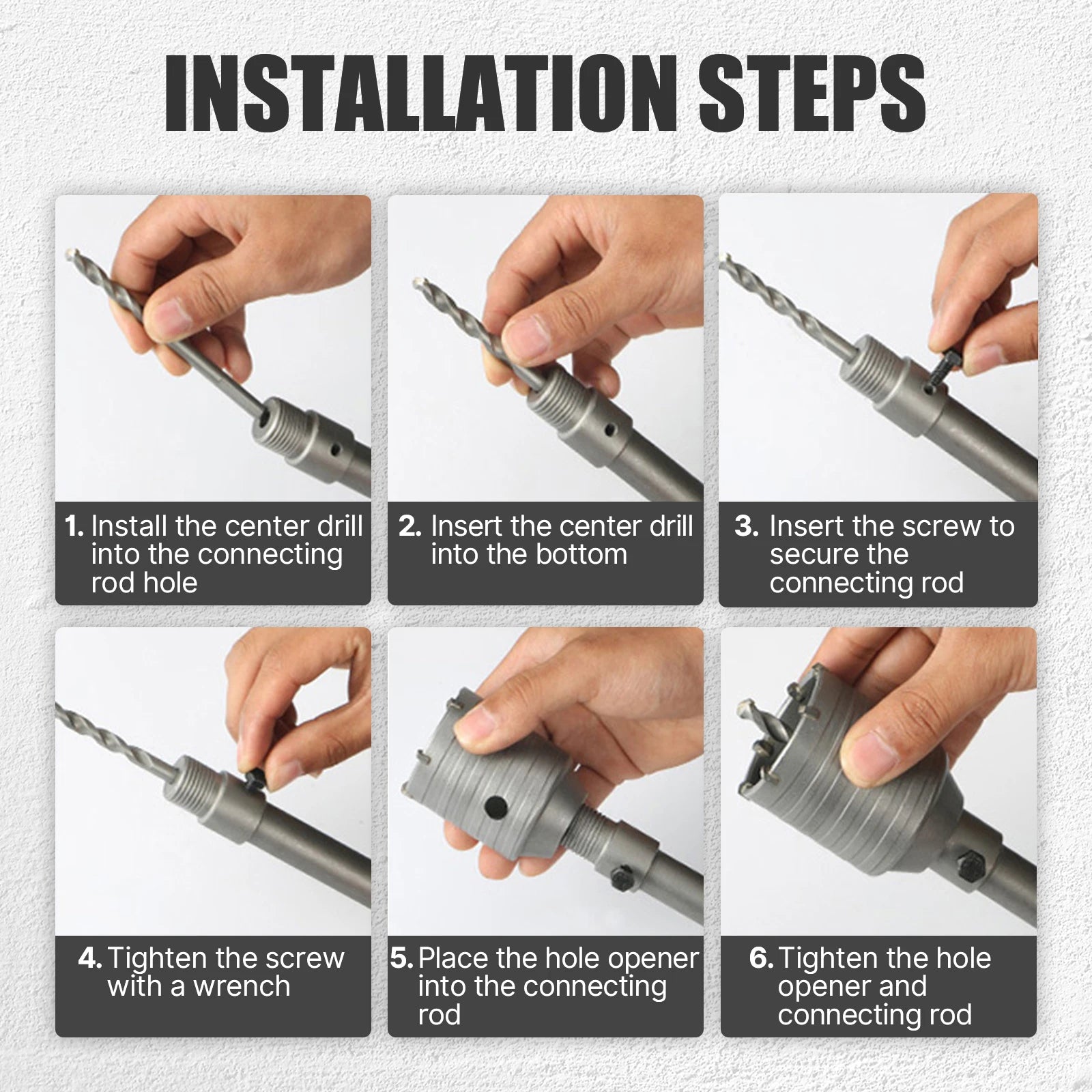 INSTALLATION STEPS

1. Install the center drill into the connecting rod hole

2. Insert the center drill into the bottom

3. Insert the screw to secure the connecting rod

4. Tighten the screw with a wrench

5. Place the hole opener into the connecting rod

6. Tighten the hole opener and connecting rod